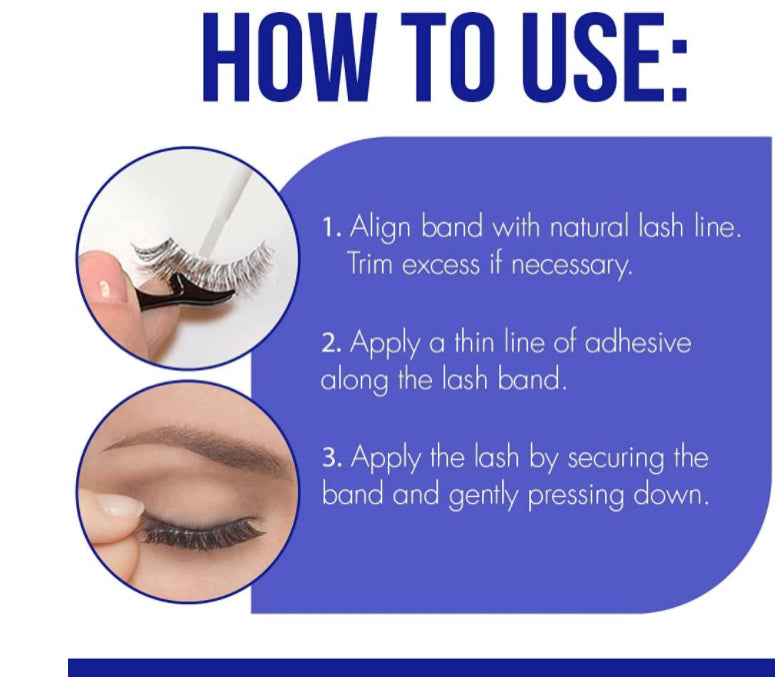 HOW TO USE:

1. Align band with natural lash line. Trim excess if necessary.

2. Apply a thin line of adhesive along the lash band.

3. Apply the lash by securing the band and gently pressing down.