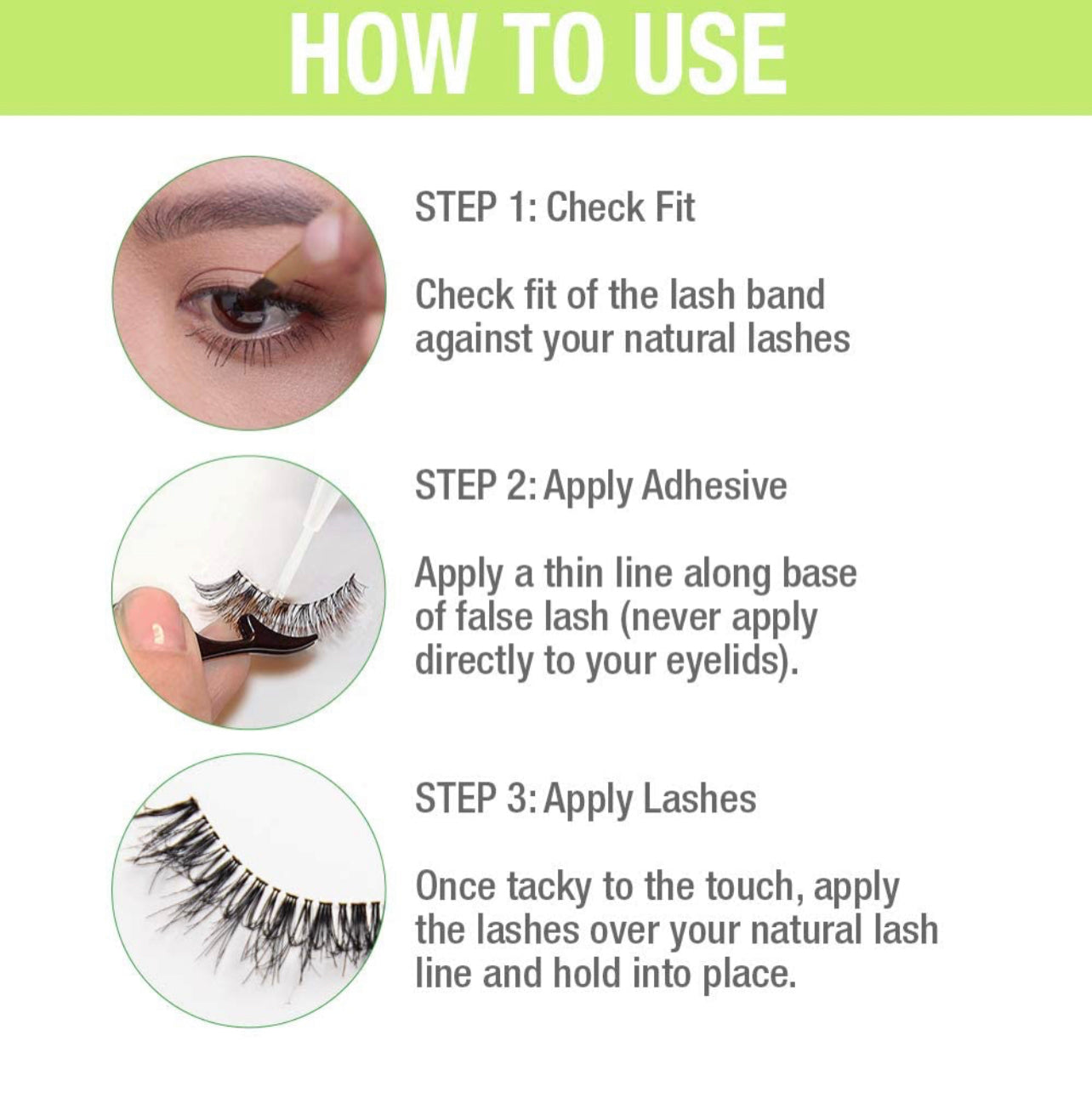 HOW TO USE

STEP 1: Check Fit

Check fit of the lash band against your natural lashes

STEP 2: Apply Adhesive

Apply a thin line along base of false lash (never apply directly to your eyelids).

STEP 3: Apply Lashes

Once tacky to the touch, apply the lashes over your natural lash line and hold into place.